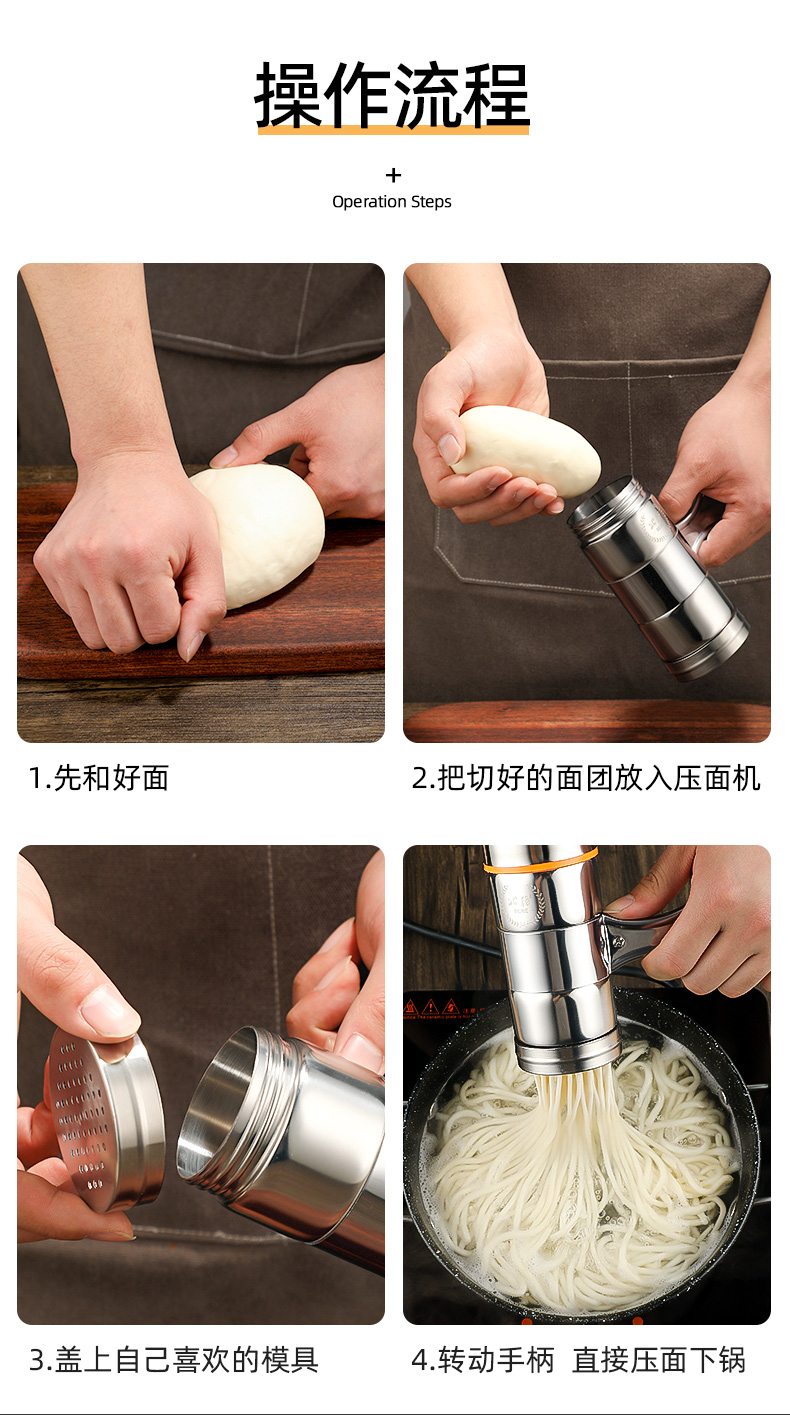 操作流程

+

Operation Steps

1.先和好面

2.把切好的面团放入压面机

3.盖上自己喜欢的模具

4.转动手柄 直接压面下锅