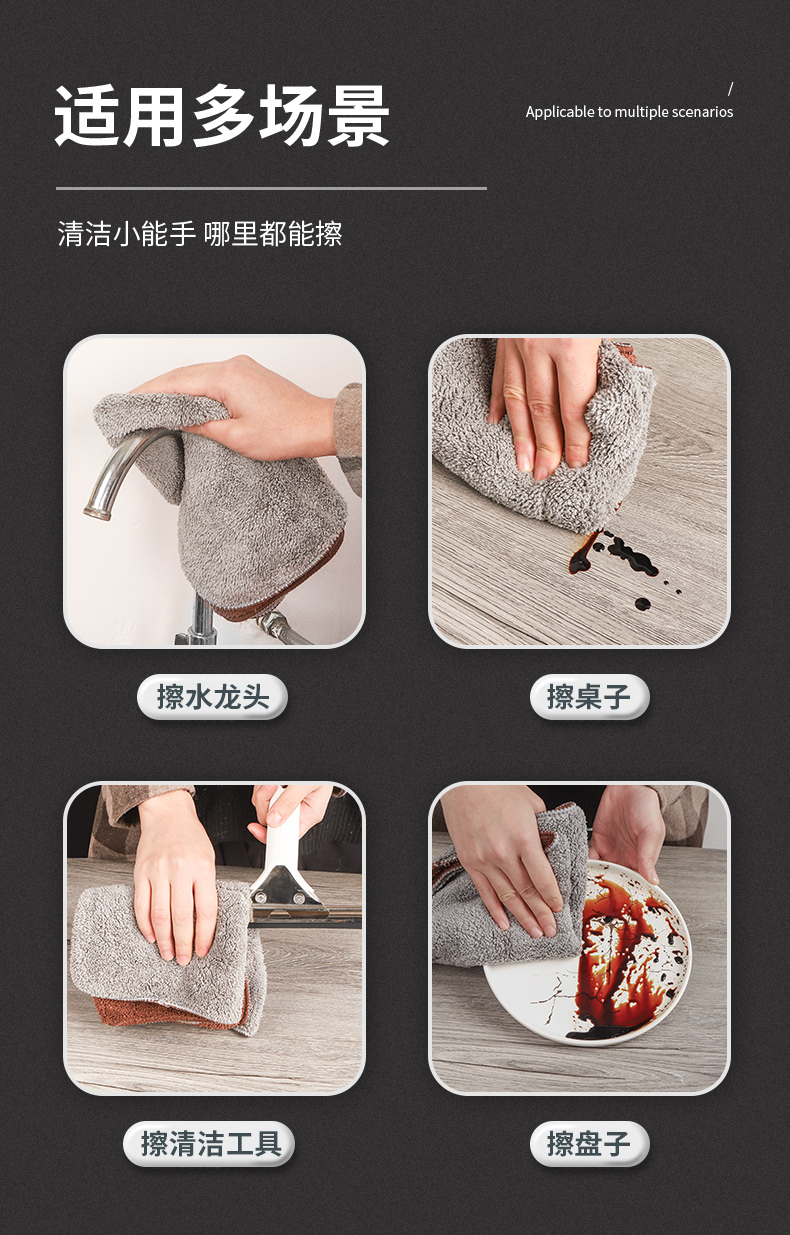 适用多场景

/
Applicable to multiple scenarios

清洁小能手 哪里都能擦

擦水龙头

擦桌子

擦清洁工具

擦盘子