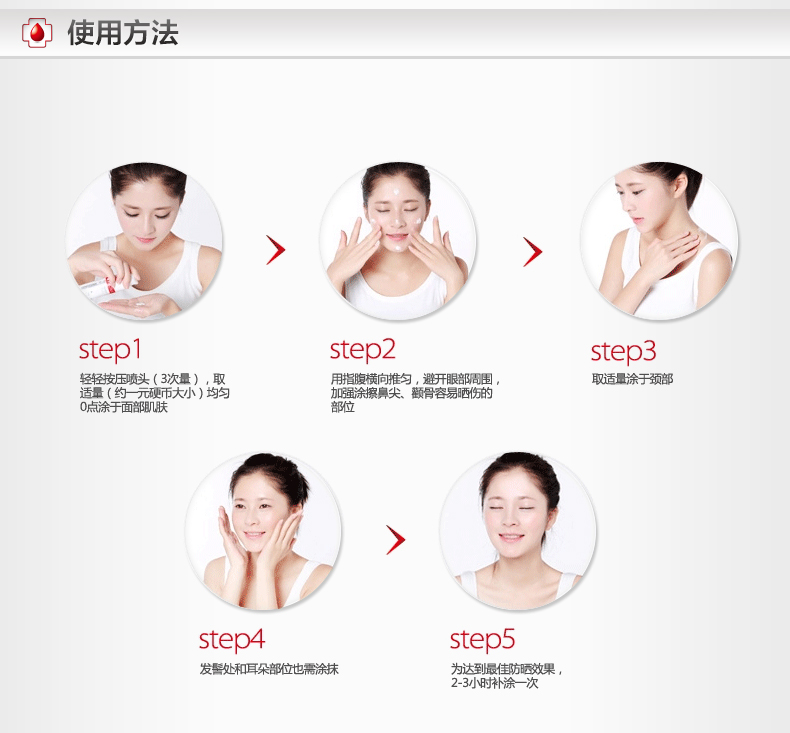 使用方法

step1
轻轻按压喷头（3次量），取适量（约一元硬币大小）均匀0点涂于面部肌肤

step2
用指腹横向推匀，避开眼部周围，加强涂擦鼻尖、颧骨容易晒伤的部位

step3
取适量涂于颈部

step4
发髻处和耳朵部位也需涂抹

step5
为达到最佳防晒效果，2-3小时补涂一次