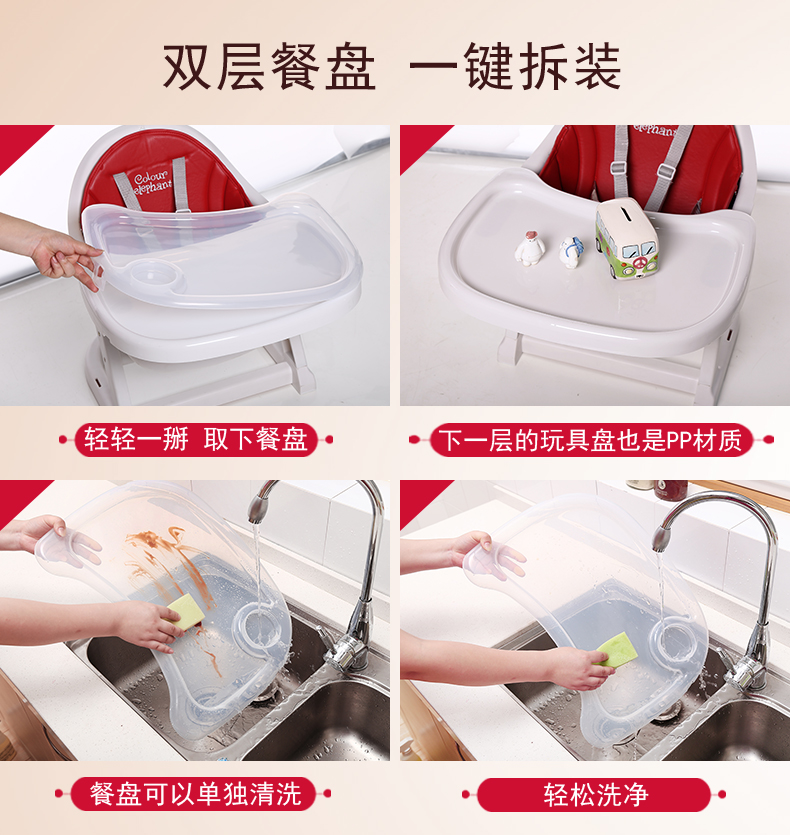 双层餐盘 一键拆装

Colour elephant

elephant

轻轻一掰 取下餐盘

下一层的玩具盘也是PP材质

餐盘可以单独清洗

轻松洗净