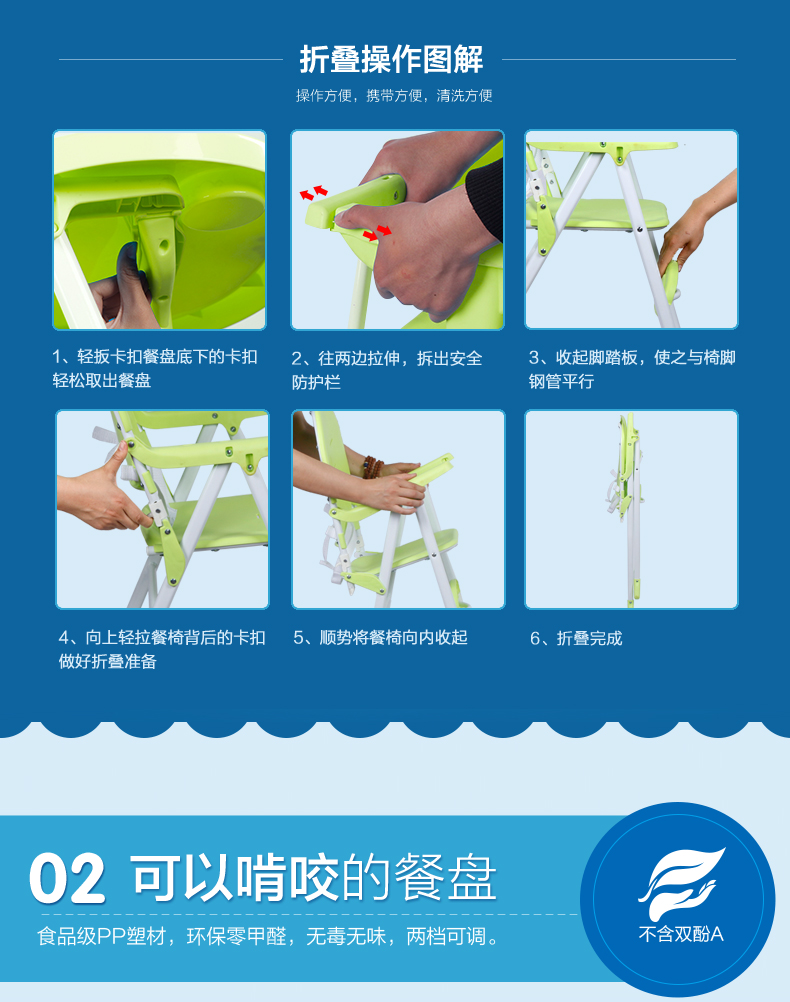 折叠操作图解

操作方便，携带方便，清洗方便

1、轻扳卡扣餐盘底下的卡扣轻松取出餐盘

2、往两边拉伸，拆出安全防护栏

3、收起脚踏板，使之与椅脚钢管平行

4、向上轻拉餐椅背后的卡扣做好折叠准备

5、顺势将餐椅向内收起

6、折叠完成

02 可以啃咬的餐盘

食品级PP塑材，环保零甲醛，无毒无味，两档可调。

不含双酚A