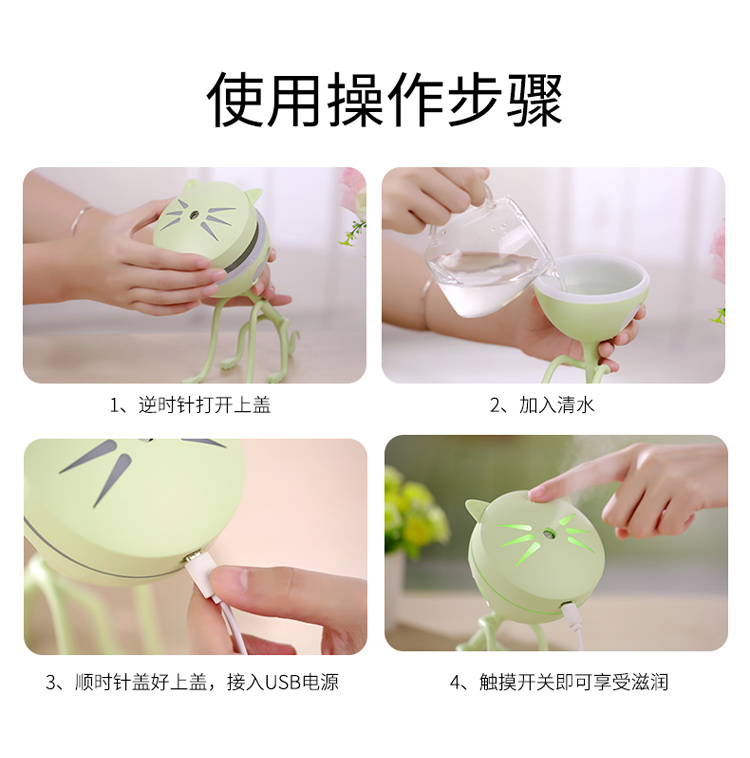 使用操作步骤

1、逆时针打开上盖

2、加入清水

3、顺时针盖好上盖，接入USB电源

4、触摸开关即可享受滋润