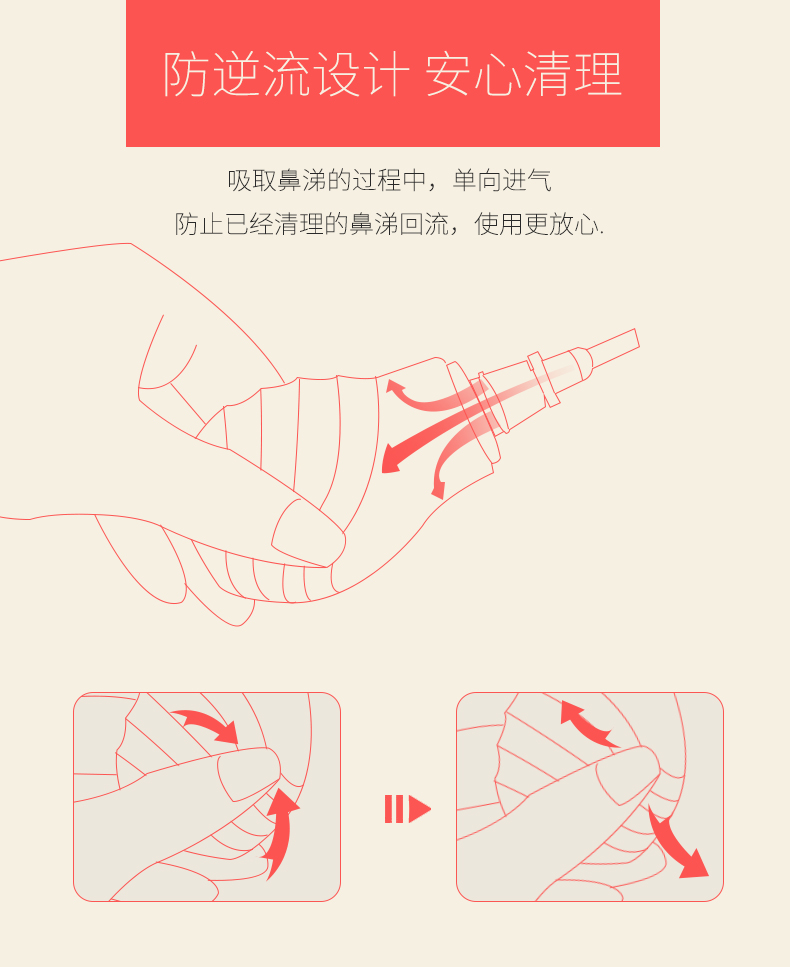 防逆流设计 安心清理

吸取鼻涕的过程中，单向进气
防止已经清理的鼻涕回流，使用更放心.