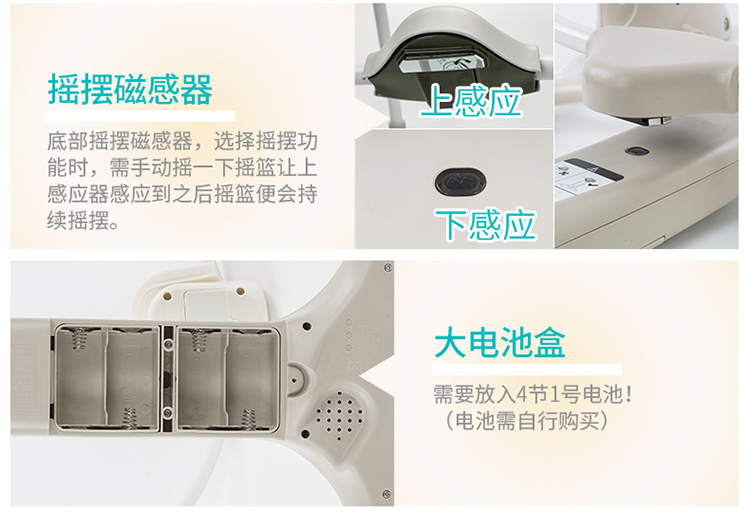 摇摆磁感器

底部摇摆磁感器，选择摇摆功能时，需手动摇一下摇篮让上感应器感应到之后摇篮便会持续摇摆。

上感应

下感应

大电池盒

需要放入4节1号电池！
（电池需自行购买）