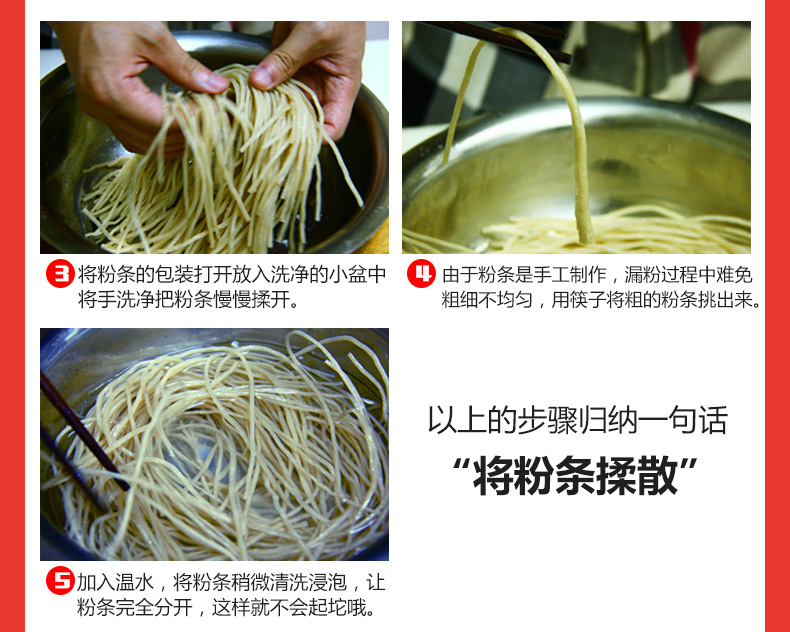 3 将粉条的包装打开放入洗净的小盆中将手洗净把粉条慢慢揉开。

4 由于粉条是手工制作，漏粉过程中难免粗细不均匀，用筷子将粗的粉条挑出来。

5 加入温水，将粉条稍微清洗浸泡，让粉条完全分开，这样就不会起坨哦。

以上的步骤归纳一句话
“将粉条揉散”