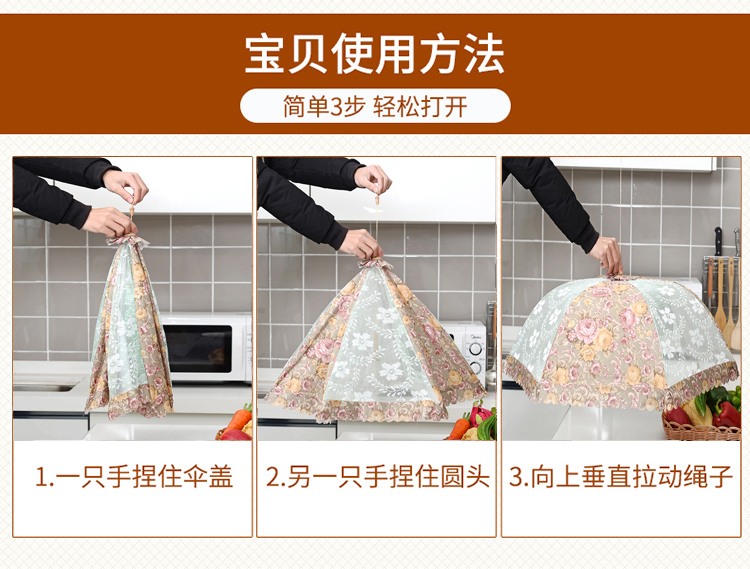 宝贝使用方法

简单3步 轻松打开

1.一只手捏住伞盖

2.另一只手捏住圆头

3.向上垂直拉动绳子