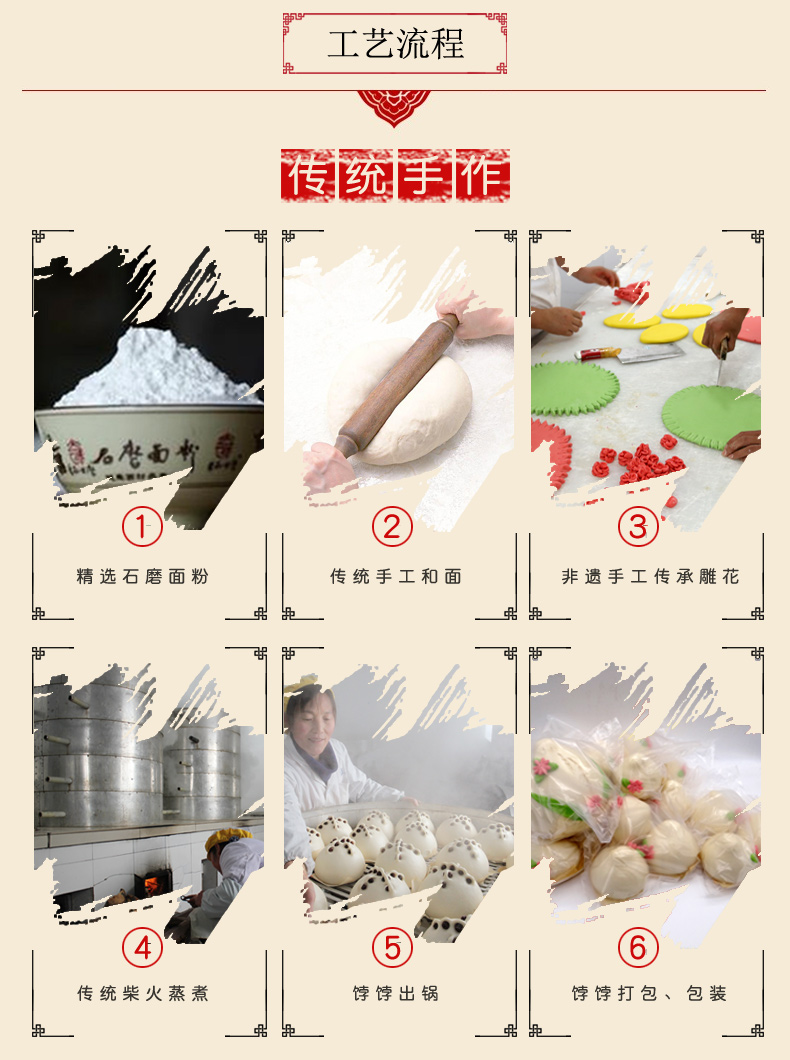 工艺流程

传统手作

石磨面粉

①
精选石磨面粉

②
传统手工和面

③
非遗手工传承雕花

④
传统柴火蒸煮

⑤
饽饽出锅

⑥
饽饽打包、包装