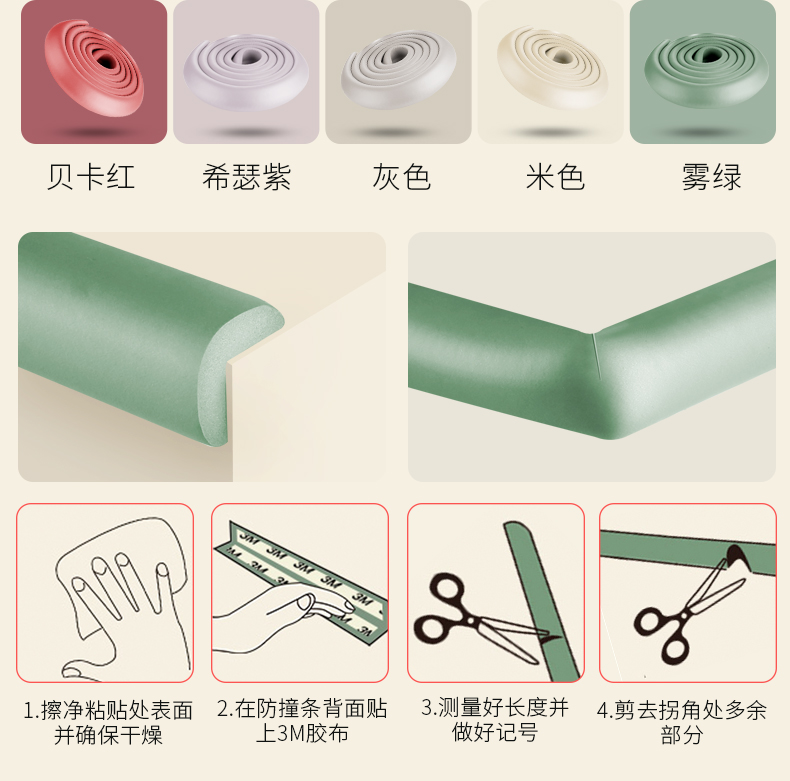 贝卡红　希瑟紫　灰色　米色　雾绿

3M 3M 3M 3M 3M 3M 3M 3M

1.擦净粘贴处表面并确保干燥

2.在防撞条背面贴上3M胶布

3.测量好长度并做好记号

4.剪去拐角处多余部分