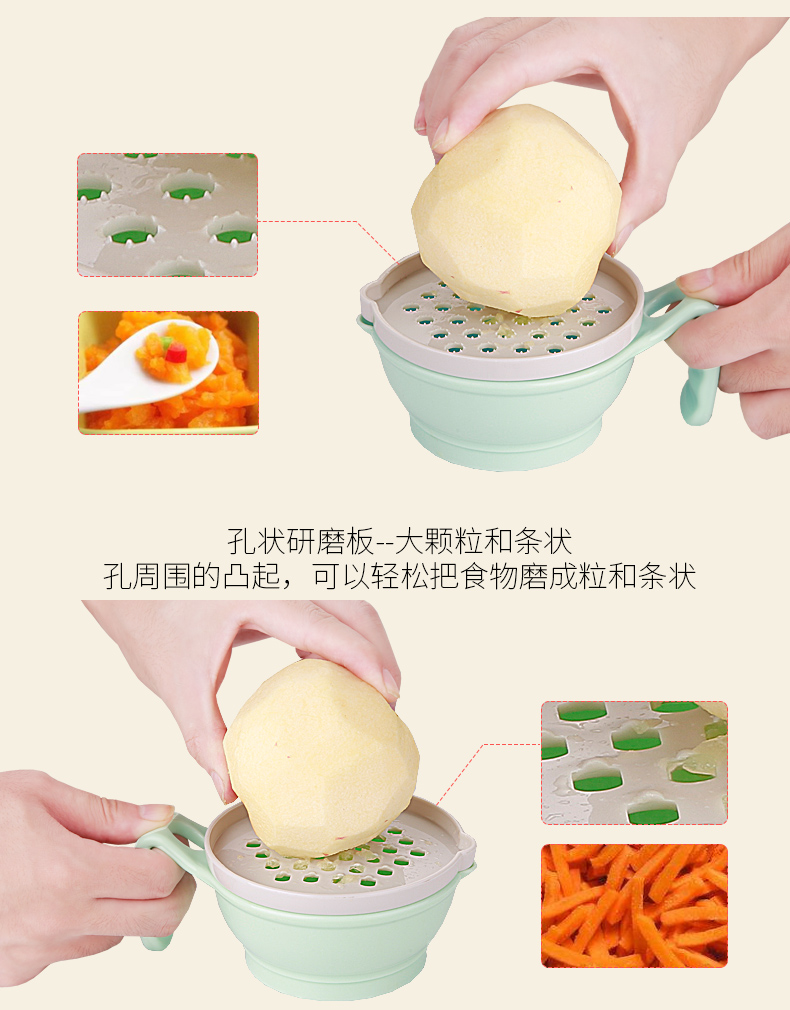 孔状研磨板--大颗粒和条状
孔周围的凸起，可以轻松把食物磨成粒和条状