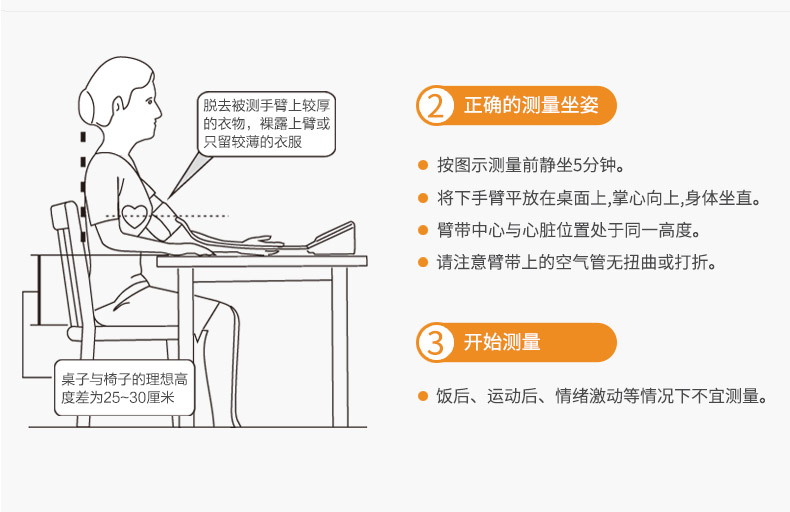 脱去被测手臂上较厚的衣物，裸露上臂或只留较薄的衣服

桌子与椅子的理想高度差为25~30厘米

2 正确的测量坐姿

按图示测量前静坐5分钟。

将下手臂平放在桌面上,掌心向上,身体坐直。

臂带中心与心脏位置处于同一高度。

请注意臂带上的空气管无扭曲或打折。

3 开始测量

饭后、运动后、情绪激动等情况下不宜测量。