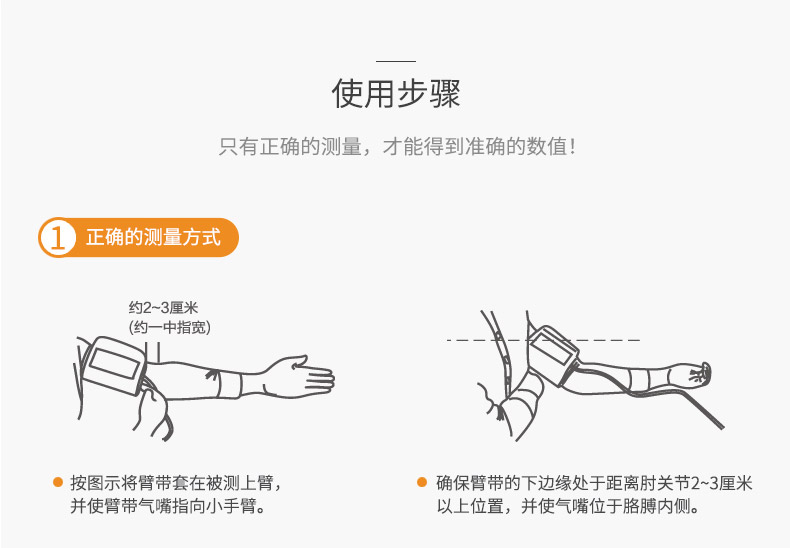 使用步骤

只有正确的测量，才能得到准确的数值！

1 正确的测量方式

约2~3厘米
(约一中指宽)

按图示将臂带套在被测上臂，并使臂带气嘴指向小手臂。

确保臂带的下边缘处于距离肘关节2~3厘米以上位置，并使气嘴位于胳膊内侧。